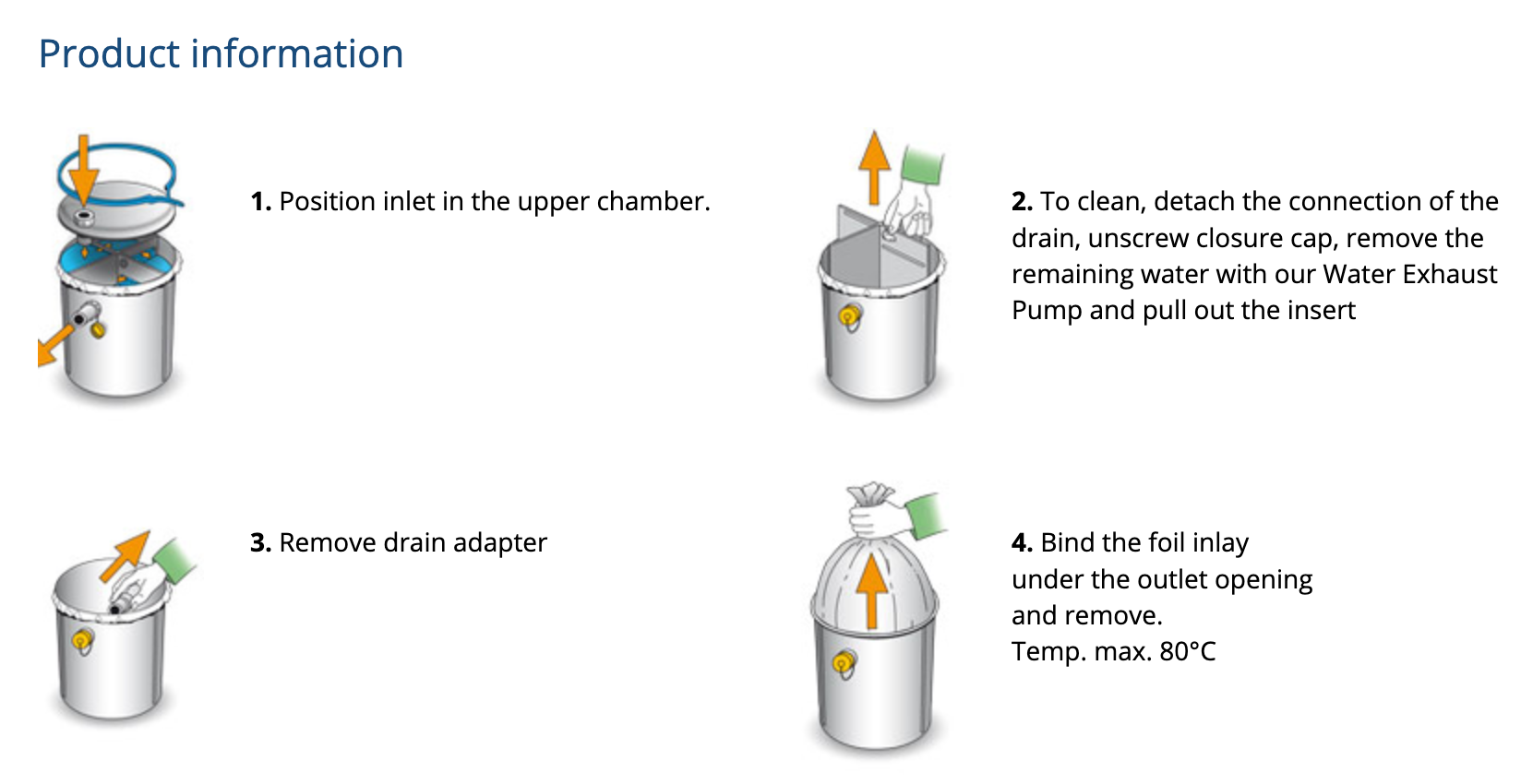 Product information

1. Position inlet in the upper chamber.

2. To clean, detach the connection of the drain, unscrew closure cap, remove the remaining water with our Water Exhaust Pump and pull out the insert

3. Remove drain adapter

4. Bind the foil inlay under the outlet opening and remove.
Temp. max. 80°C