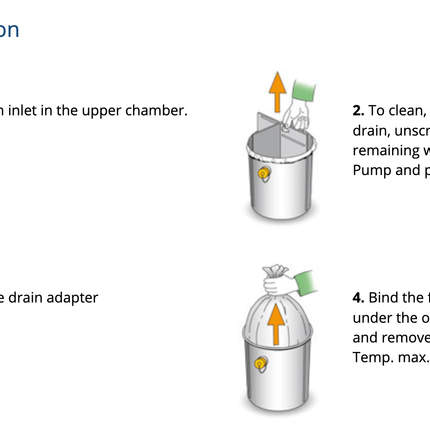 on

n inlet in the upper chamber.

2. To clean, drain, unscr remaining w Pump and p

e drain adapter

4. Bind the f under the o and remove Temp. max.